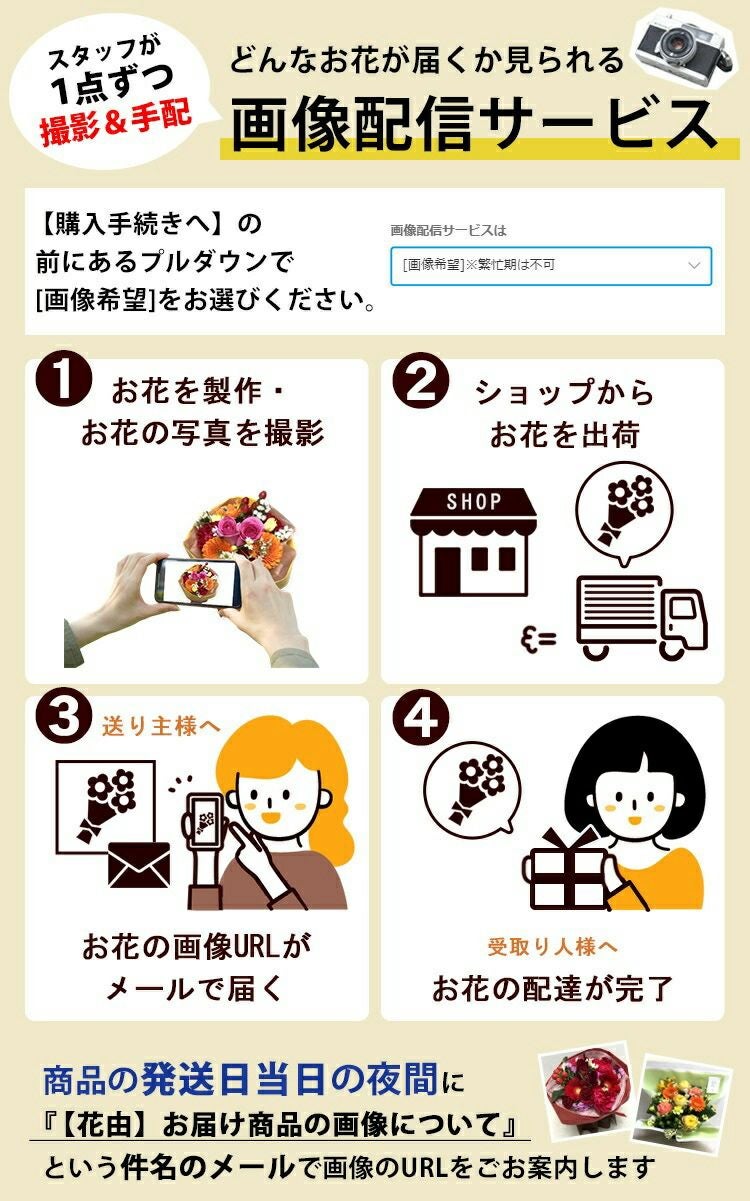 スタッフが
1点ずつ
撮影＆手配

どんなお花が届くか見られる
画像配信サービス

【購入手続きへ】の前にあるプルダウンで[画像希望]をお選びください。

画像配信サービスは
[画像希望]※繁忙期は不可

1 お花を製作・お花の写真を撮影

2 ショップからお花を出荷

SHOP

3 送り主様へ

お花の画像URLがメールで届く

4

受取り人様へ
お花の配達が完了

商品の発送日当日の夜間に
『【花由】お届け商品の画像について』
という件名のメールで画像のURLをご案内します